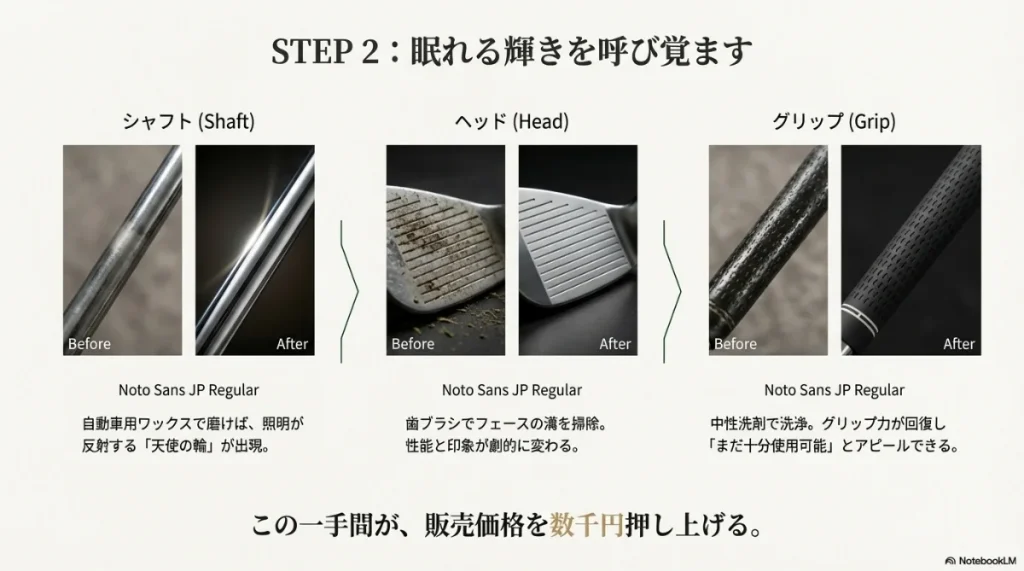 STEP 2：眠れる輝きを呼び覚ます

シャフト (Shaft)

Before

After

Noto Sans JP Regular

自動車用ワックスで磨けば、照明が反射する「天使の輪」が出現。

ヘッド (Head)

Before

After

Noto Sans JP Regular

歯ブラシでフェースの溝を掃除。性能と印象が劇的に変わる。

グリップ (Grip)

Before

After

Noto Sans JP Regular

中性洗剤で洗浄。グリップ力が回復し「まだ十分使用可能」とアピールできる。

この一手間が、販売価格を数千円押し上げる。

NotebookLM