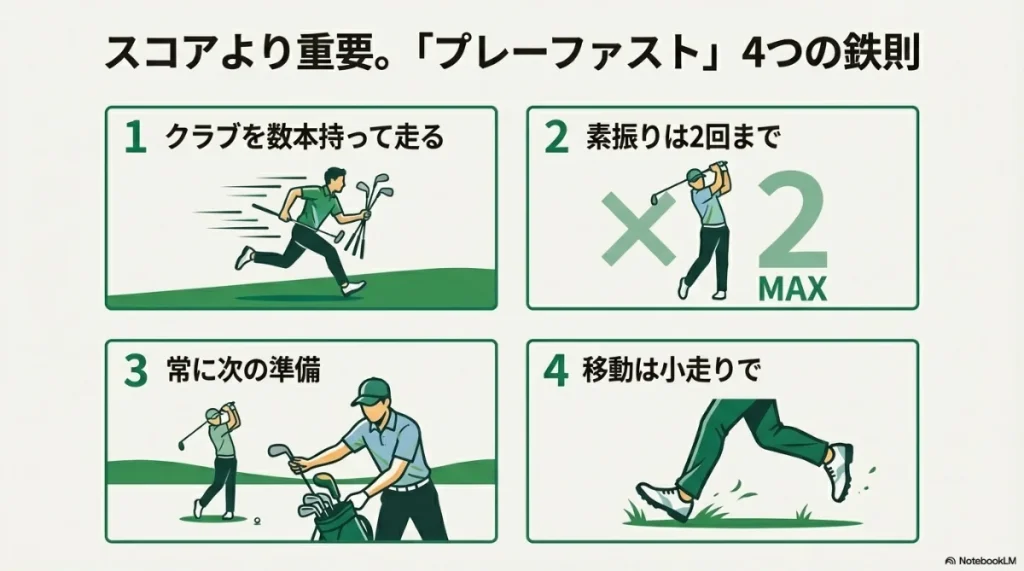 スコアより重要。「プレーファスト」4つの鉄則

1 クラブを数本持って走る

2 素振りは2回まで

× 2 MAX

3 常に次の準備

4 移動は小走りで

NotebookLM